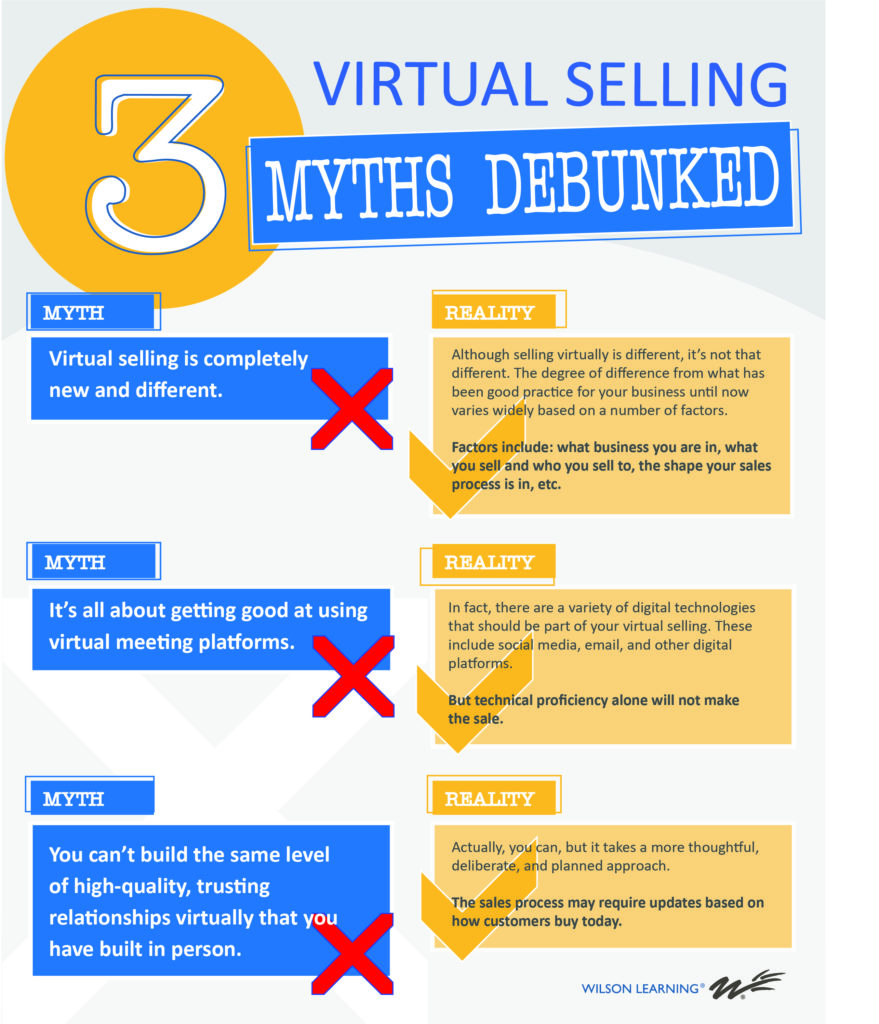 3 VIRTUAL SELLING
MYTHS DEBUNKED

MYTH
Virtual selling is completely new and different.

REALITY
Although selling virtually is different, it's not that different. The degree of difference from what has been good practice for your business until now varies widely based on a number of factors.

Factors include: what business you are in, what you sell and who you sell to, the shape your sales process is in, etc.

MYTH
It's all about getting good at using virtual meeting platforms.

REALITY
In fact, there are a variety of digital technologies that should be part of your virtual selling. These include social media, email, and other digital platforms.

But technical proficiency alone will not make the sale.

MYTH
You can't build the same level of high-quality, trusting relationships virtually that you have built in person.

REALITY
Actually, you can, but it takes a more thoughtful, deliberate, and planned approach.

The sales process may require updates based on how customers buy today.

WILSON LEARNING®